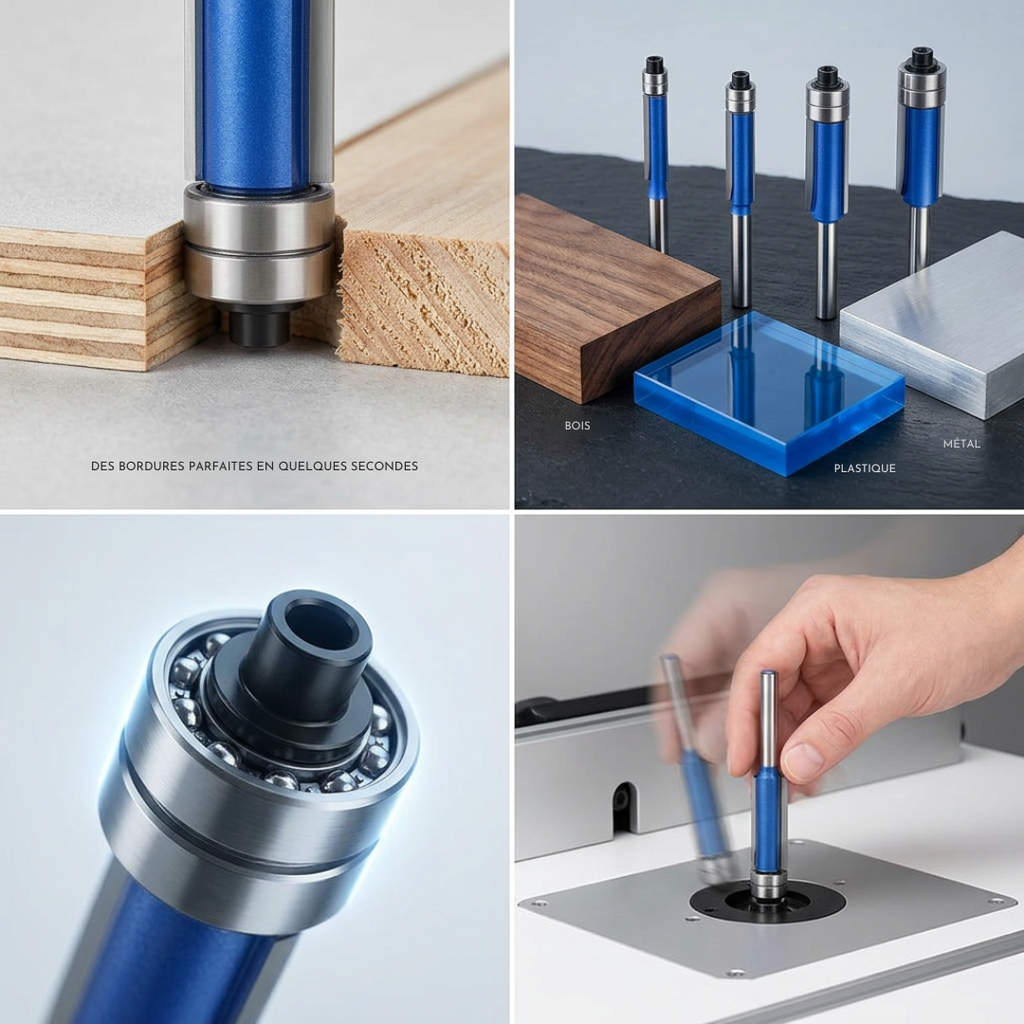 DES BORDURES PARFAITES EN QUELQUES SECONDES

BOIS

PLASTIQUE

MÉTAL