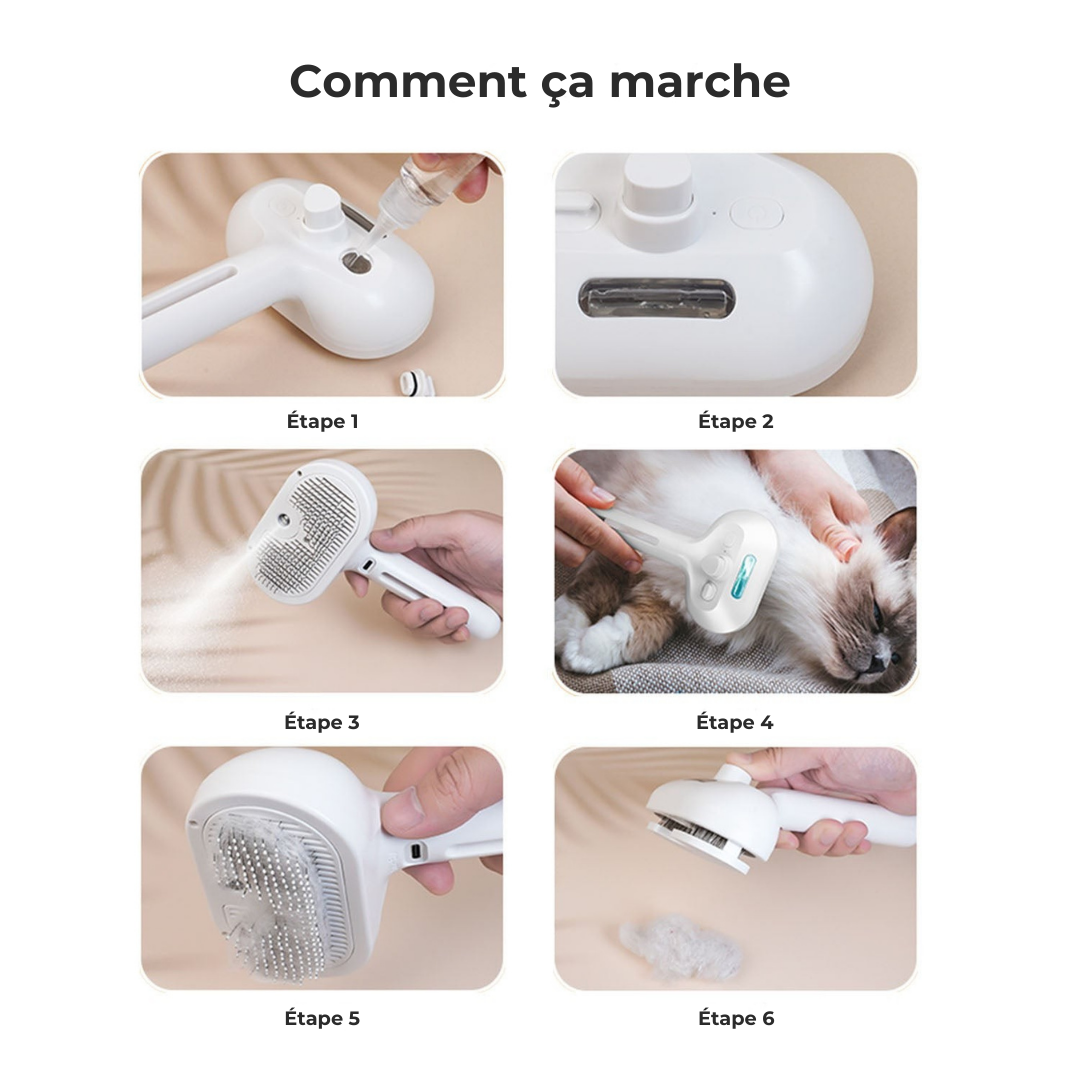 Comment ça marche

Étape 1

Étape 2

Étape 3

Étape 4

Étape 5

Étape 6